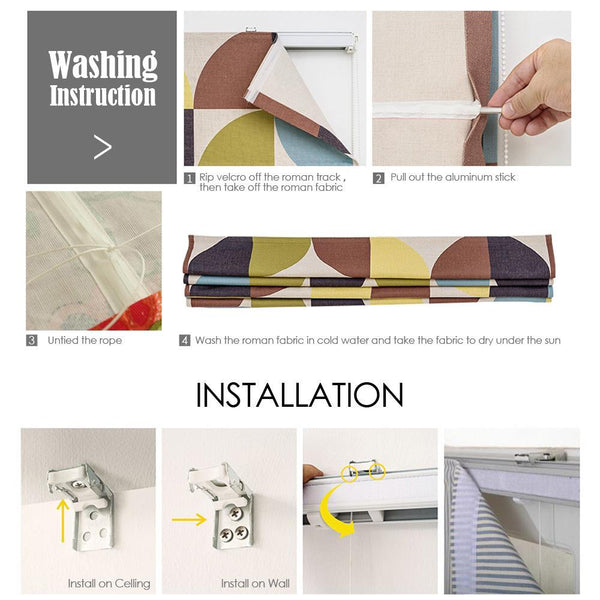 Washing Instruction

>

1 Rip velcro off the roman track , then take off the roman fabric

2 Pull out the aluminum stick

3 Untied the rope

4 Wash the roman fabric in cold water and take the fabric to dry under the sun

INSTALLATION

Install on Celling

Install on Wall