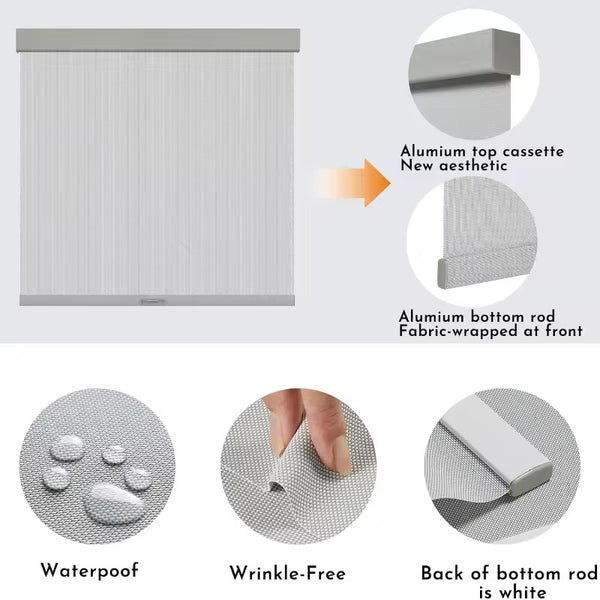 Alumium top cassette
New aesthetic

Alumium bottom rod
Fabric-wrapped at front

Waterpoof

Wrinkle-Free

Back of bottom rod is white